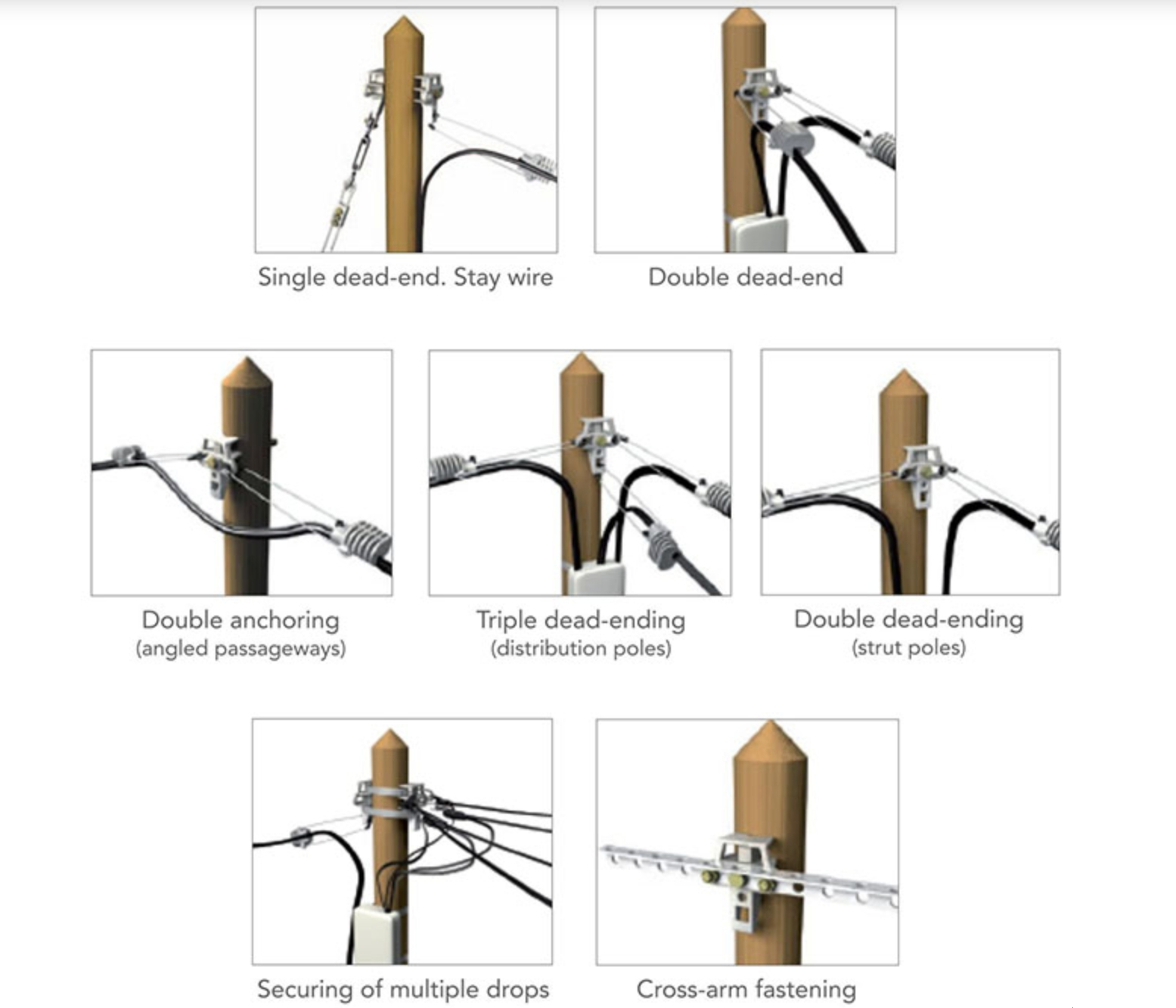 Single dead-end. Stay wire

Double dead-end

Double anchoring
(angled passageways)

Triple dead-ending
(distribution poles)

Double dead-ending
(strut poles)

Securing of multiple drops

Cross-arm fastening